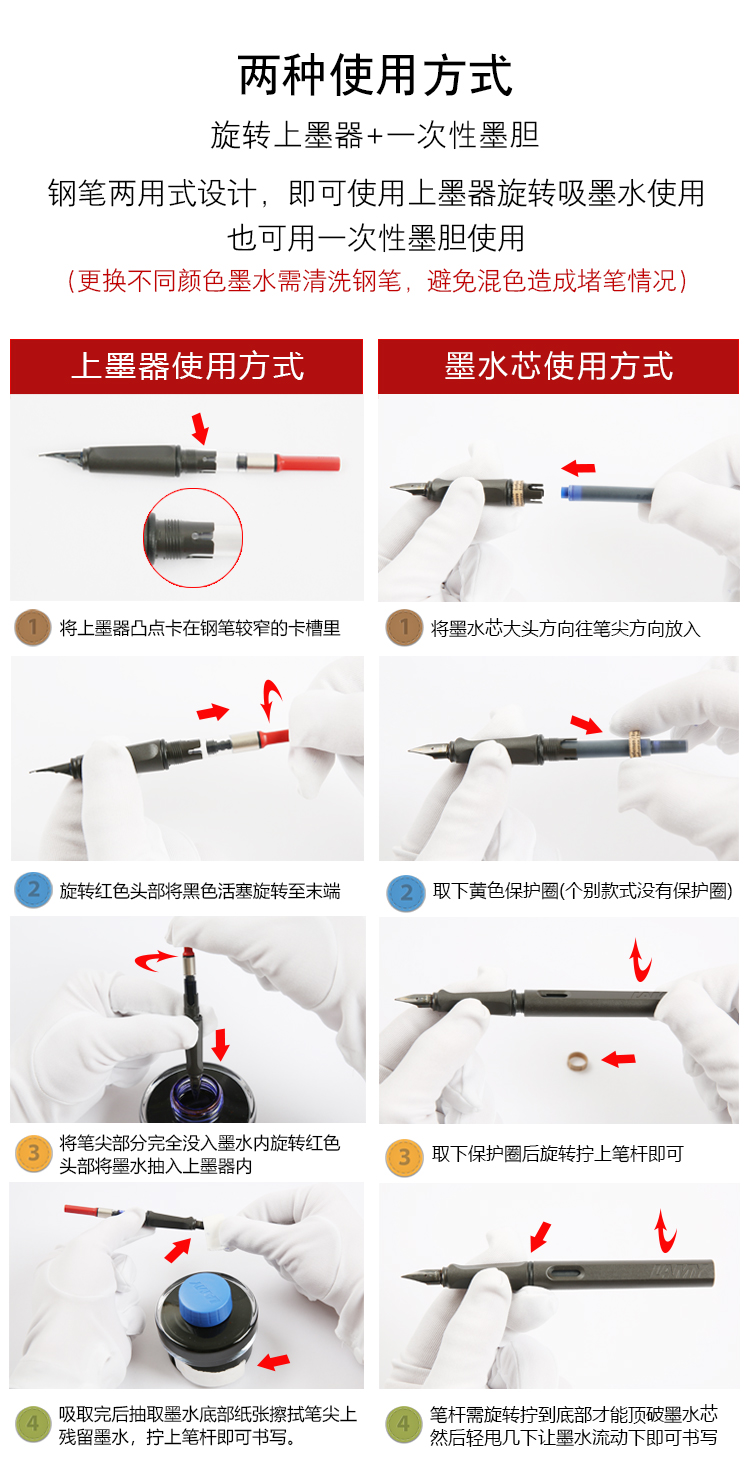 两种使用方式

旋转上墨器+一次性墨胆

钢笔两用式设计，即可使用上墨器旋转吸墨水使用
也可用一次性墨胆使用
（更换不同颜色墨水需清洗钢笔，避免混色造成堵笔情况）

上墨器使用方式

1 将上墨器凸点卡在钢笔较窄的卡槽里

2 旋转红色头部将黑色活塞旋转至末端

3 将笔尖部分完全没入墨水内旋转红色头部将墨水抽入上墨器内

4 吸取完后抽取墨水底部纸张擦拭笔尖上残留墨水，拧上笔杆即可书写。

墨水芯使用方式

1 将墨水芯大头方向往笔尖方向放入

2 取下黄色保护圈(个别款式没有保护圈)

3 取下保护圈后旋转拧上笔杆即可

4 笔杆需旋转拧到底部才能顶破墨水芯然后轻甩几下让墨水流动下即可书写